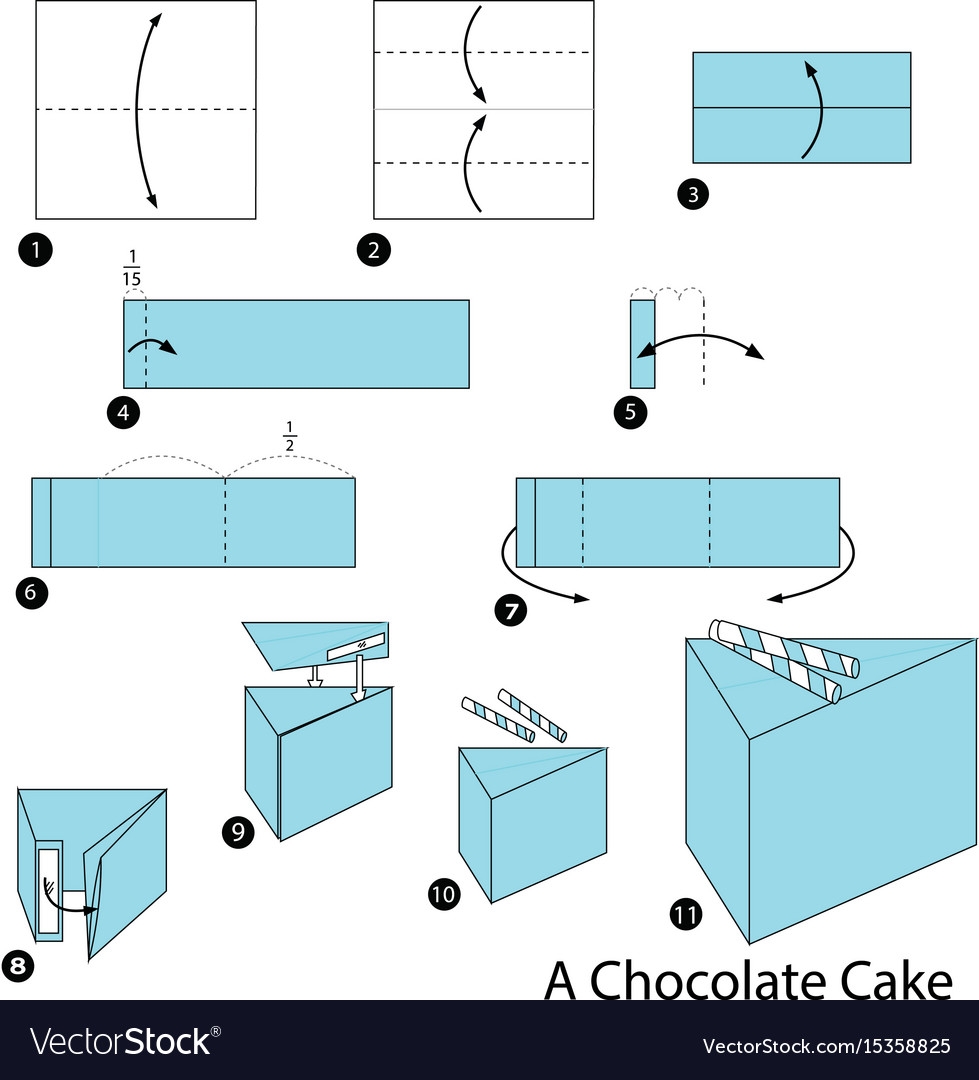 1

2

3

$\frac{1}{15}$

4

5

$\frac{1}{2}$

6

7

8

9

10

11

A Chocolate Cake

VectorStock®

VectorStock.com/15358825